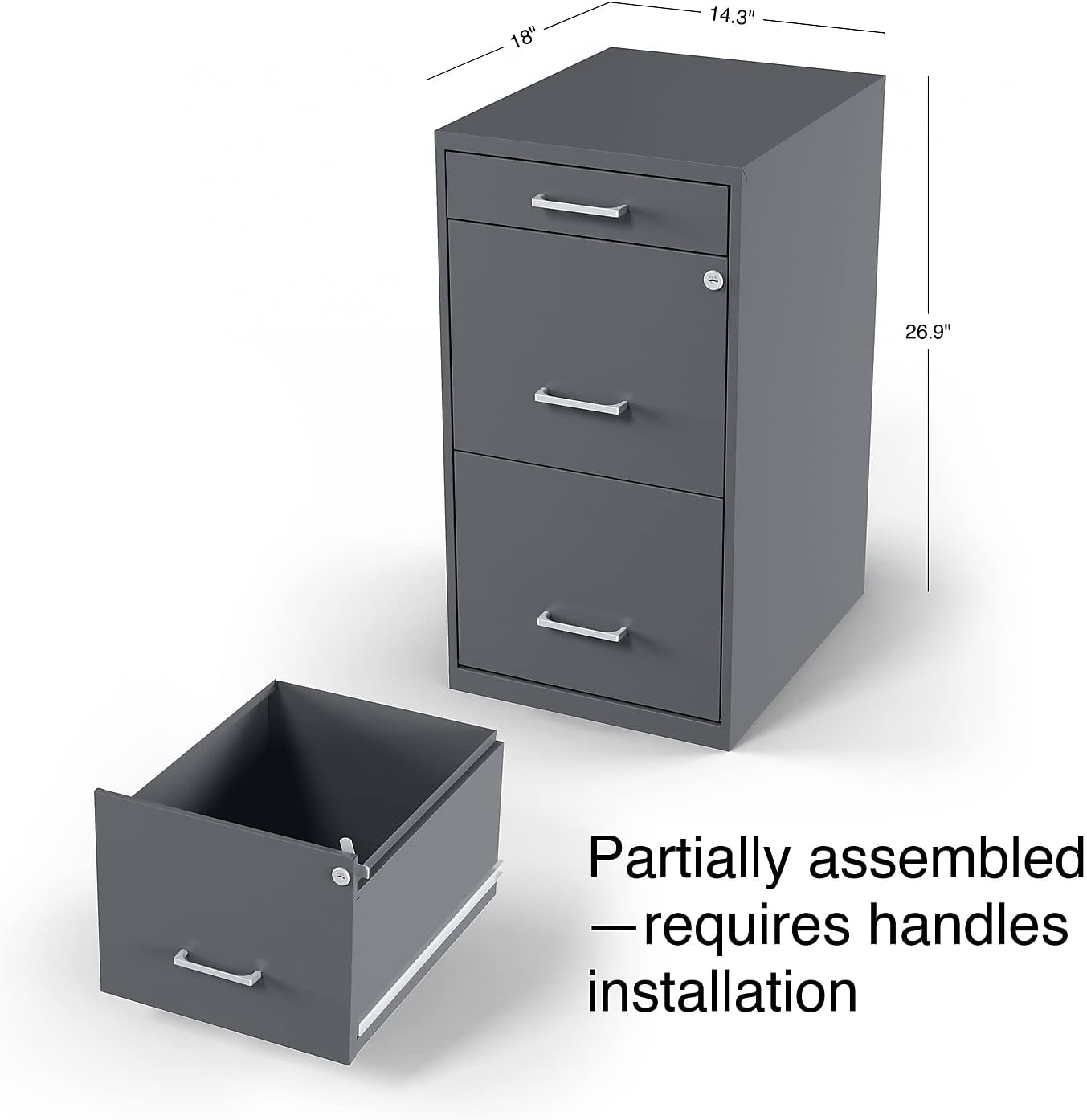 18"

14.3"

26.9"

Partially assembled —requires handles installation