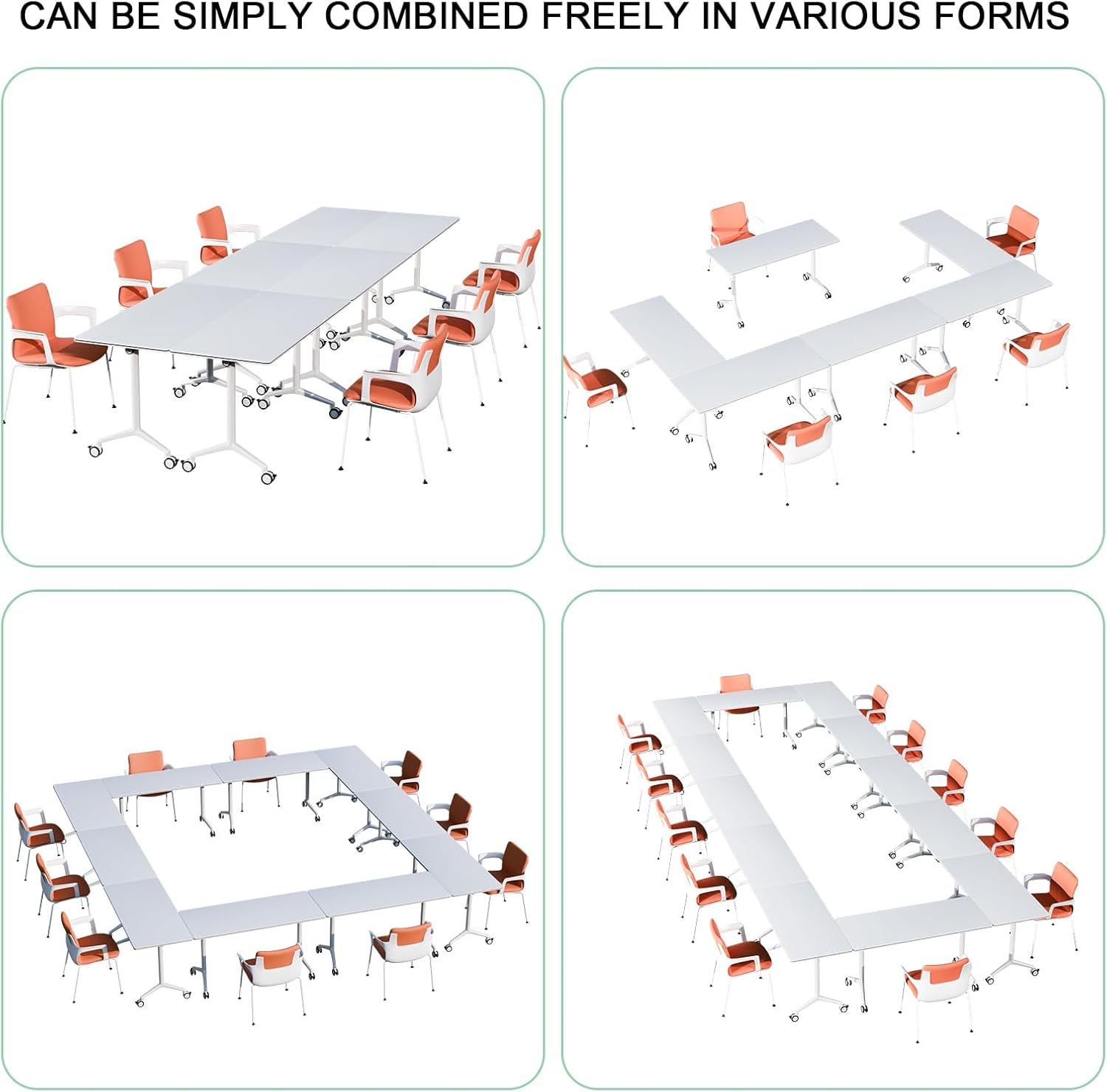 CAN BE SIMPLY COMBINED FREELY IN VARIOUS FORMS