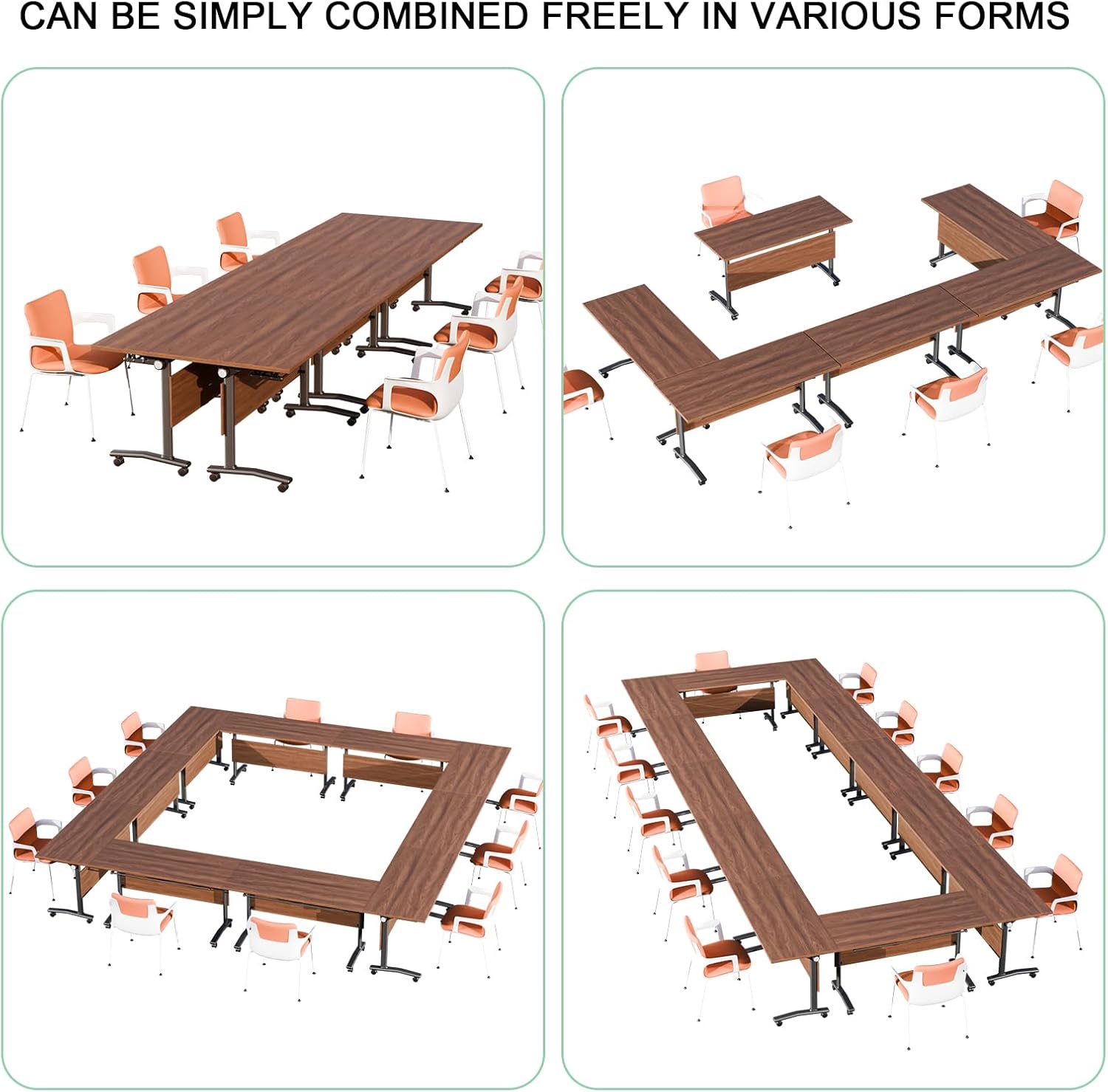 CAN BE SIMPLY COMBINED FREELY IN VARIOUS FORMS