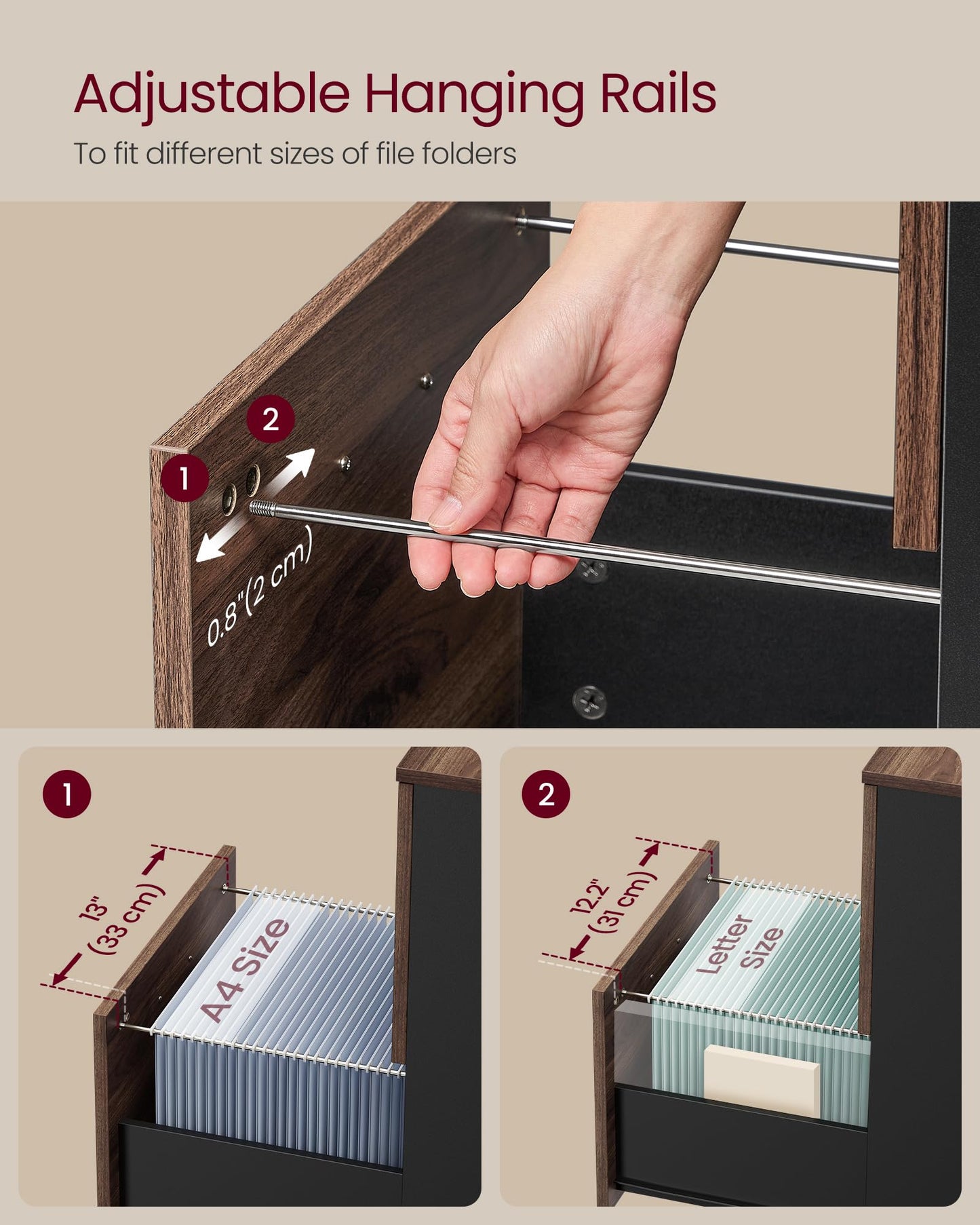 Adjustable Hanging Rails

To fit different sizes of file folders

2

1

0.8"(2 cm)

1

13" (33 cm)

A4 Size

2

12.2" (31 cm)

Letter Size