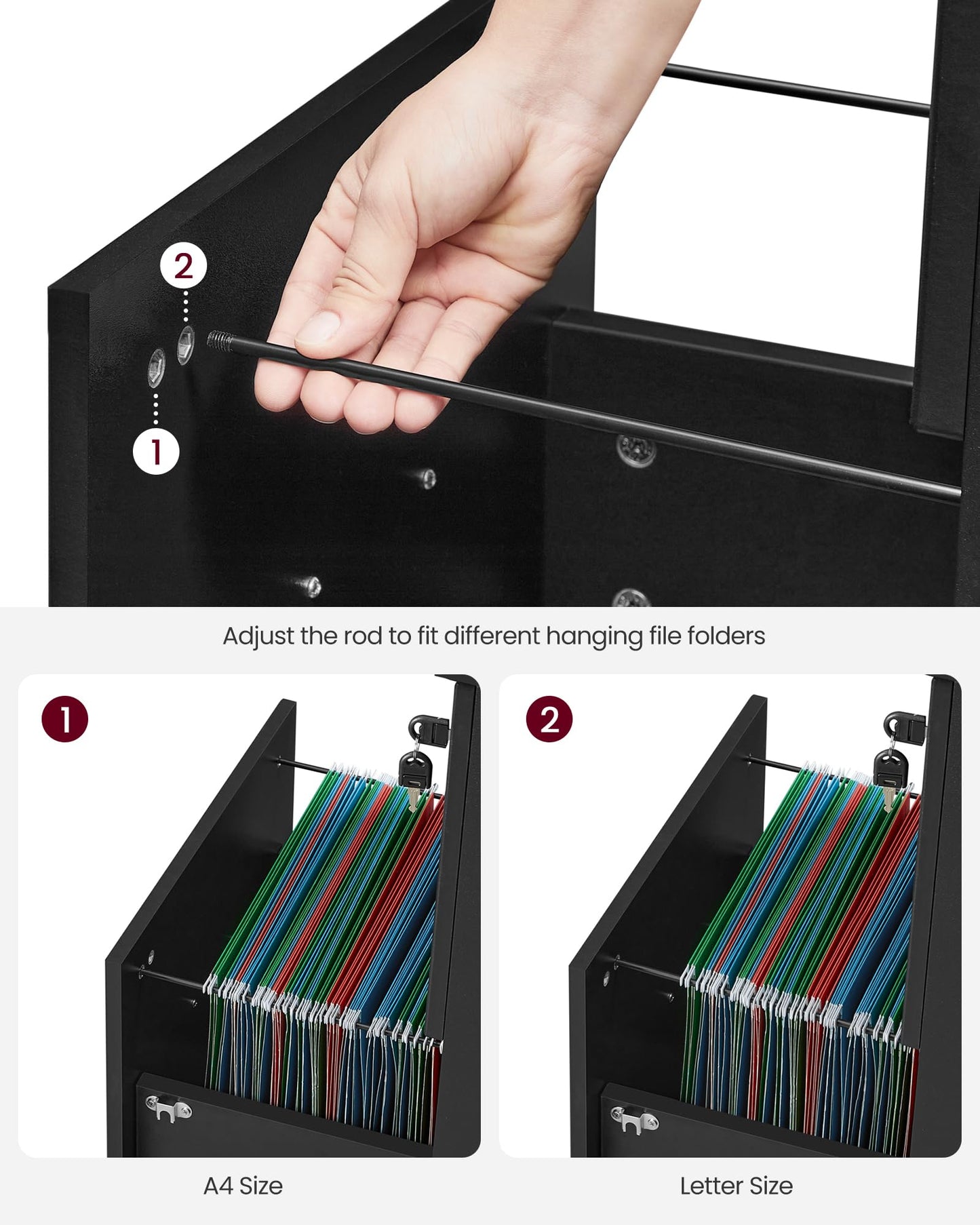 2

1

Adjust the rod to fit different hanging file folders

1

2

A4 Size

Letter Size