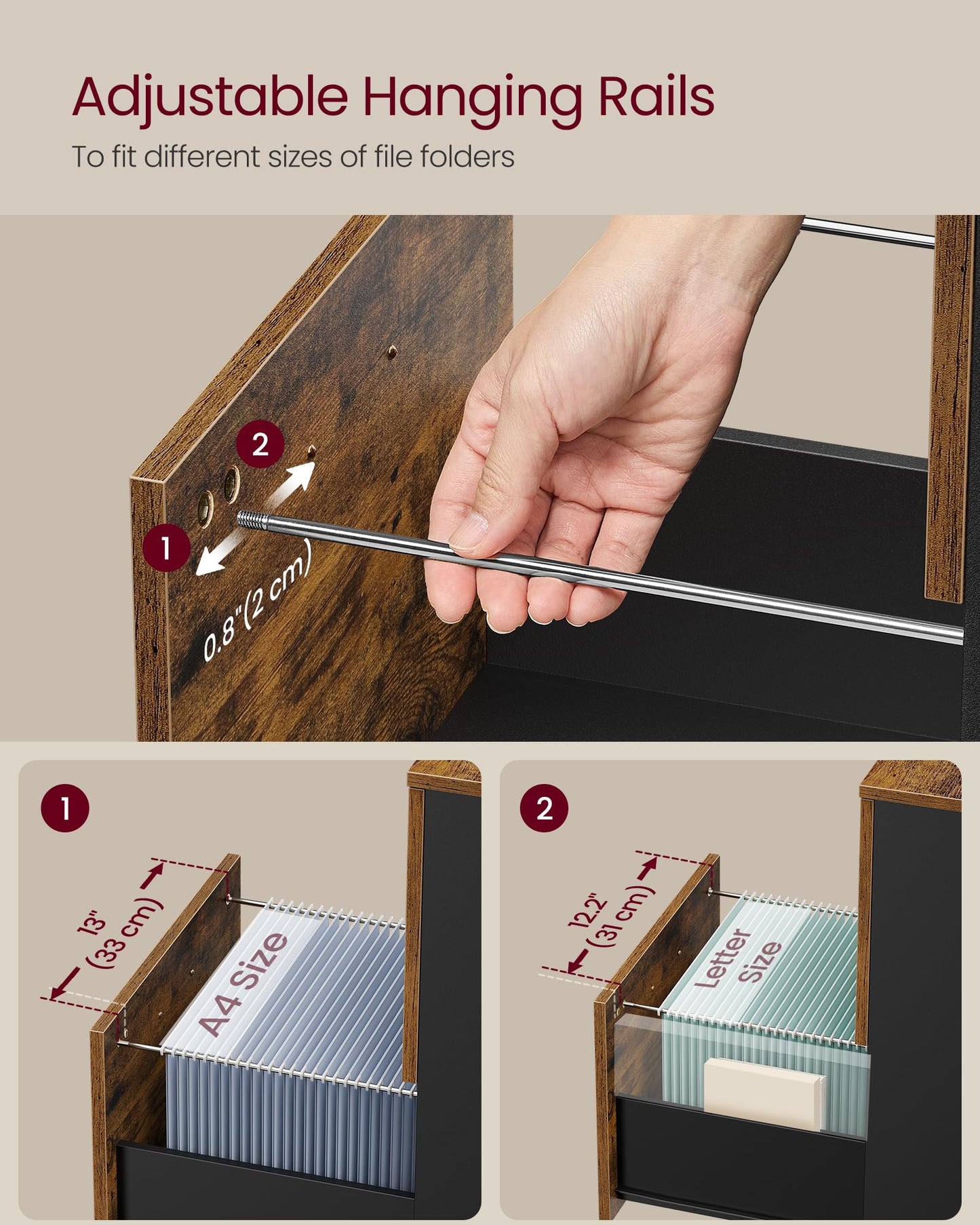 Adjustable Hanging Rails

To fit different sizes of file folders

2

1

0.8"(2 cm)

1

13"
(33 cm)

A4 Size

2

12.2"
(31 cm)

Letter Size