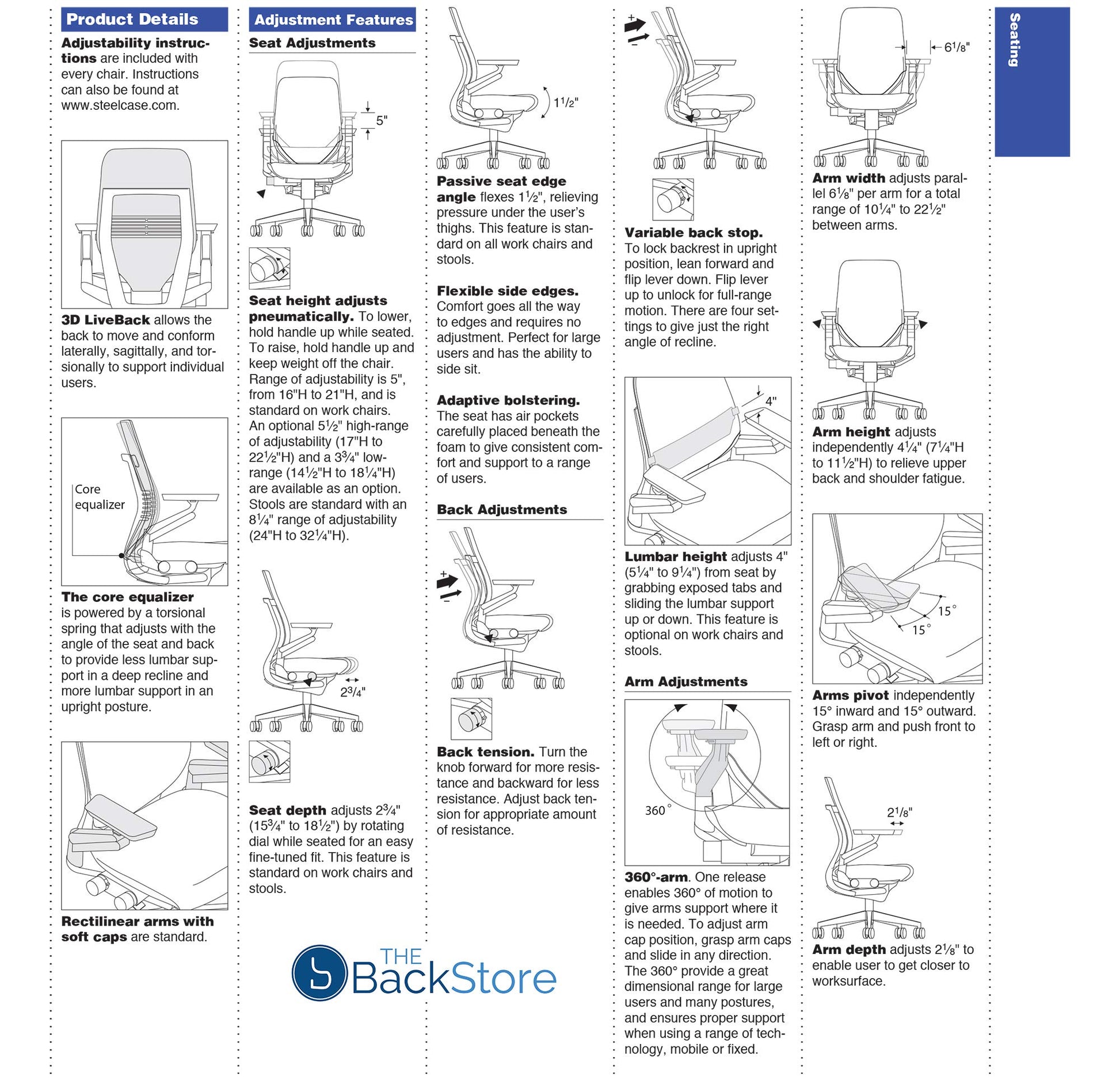 Product Details

Adjustability instructions are included with every chair. Instructions can also be found at www.steelcase.com.

3D LiveBack allows the back to move and conform laterally, sagittally, and torsionally to support individual users.

Core equalizer

The core equalizer is powered by a torsional spring that adjusts with the angle of the seat and back to provide less lumbar support in a deep recline and more lumbar support in an upright posture.

Rectilinear arms with soft caps are standard.

Adjustment Features

Seat Adjustments

5"

Seat height adjusts pneumatically. To lower, hold handle up while seated. To raise, hold handle up and keep weight off the chair. Range of adjustability is 5", from 16"H to 21"H, and is standard on work chairs. An optional 5½" high-range of adjustability (17"H to 22½"H) and a 3¾" low-range (14½"H to 18¼"H) are available as an option. Stools are standard with an 8¼" range of adjustability (24"H to 32¼"H).

2¾"

Seat depth adjusts 2¾" (15¾" to 18½") by rotating dial while seated for an easy fine-tuned fit. This feature is standard on work chairs and stools.

1½"

Passive seat edge angle flexes 1½", relieving pressure under the user's thighs. This feature is standard on all work chairs and stools.

Flexible side edges. Comfort goes all the way to edges and requires no adjustment. Perfect for large users and has the ability to side sit.

Adaptive bolstering. The seat has air pockets carefully placed beneath the foam to give consistent comfort and support to a range of users.

Back Adjustments

+
−

Back tension. Turn the knob forward for more resistance and backward for less resistance. Adjust back tension for appropriate amount of resistance.

THE BackStore

+
−

Variable back stop. To lock backrest in upright position, lean forward and flip lever down. Flip lever up to unlock for full-range motion. There are four settings to give just the right angle of recline.

4"

Lumbar height adjusts 4" (5¼" to 9¼") from seat by grabbing exposed tabs and sliding the lumbar support up or down. This feature is optional on work chairs and stools.

Arm Adjustments

360°

360°-arm. One release enables 360° of motion to give arms support where it is needed. To adjust arm cap position, grasp arm caps and slide in any direction. The 360° provide a great dimensional range for large users and many postures, and ensures proper support when using a range of technology, mobile or fixed.

6⅛"

Arm width adjusts parallel 6⅛" per arm for a total range of 10¼" to 22½" between arms.

Arm height adjusts independently 4¼" (7¼"H to 11½"H) to relieve upper back and shoulder fatigue.

15°
15°

Arms pivot independently 15° inward and 15° outward. Grasp arm and push front to left or right.

2⅛"

Arm depth adjusts 2⅛" to enable user to get closer to worksurface.

Seating