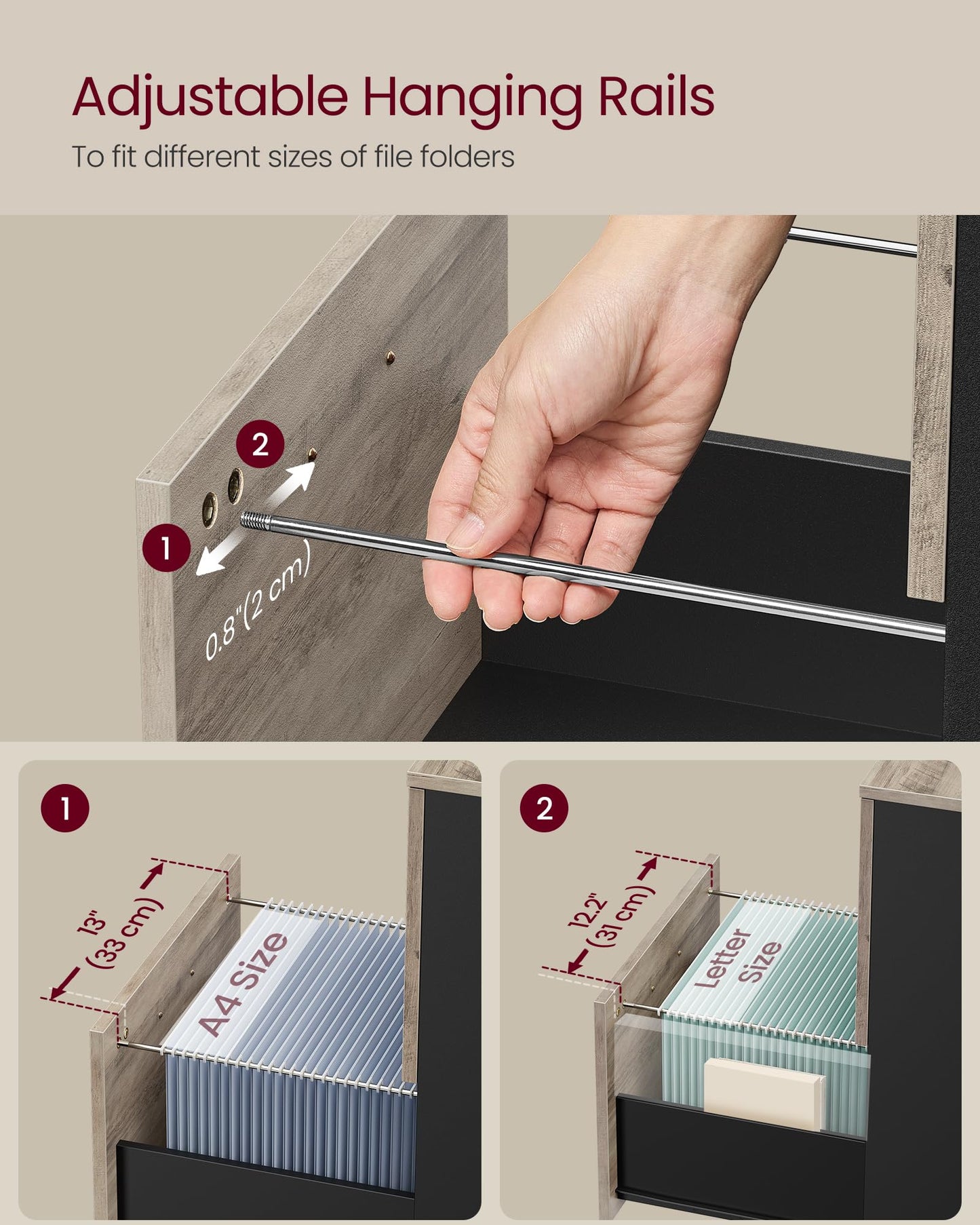 Adjustable Hanging Rails

To fit different sizes of file folders

2

1

0.8"(2 cm)

1

13" (33 cm)

A4 Size

2

12.2" (31 cm)

Letter Size